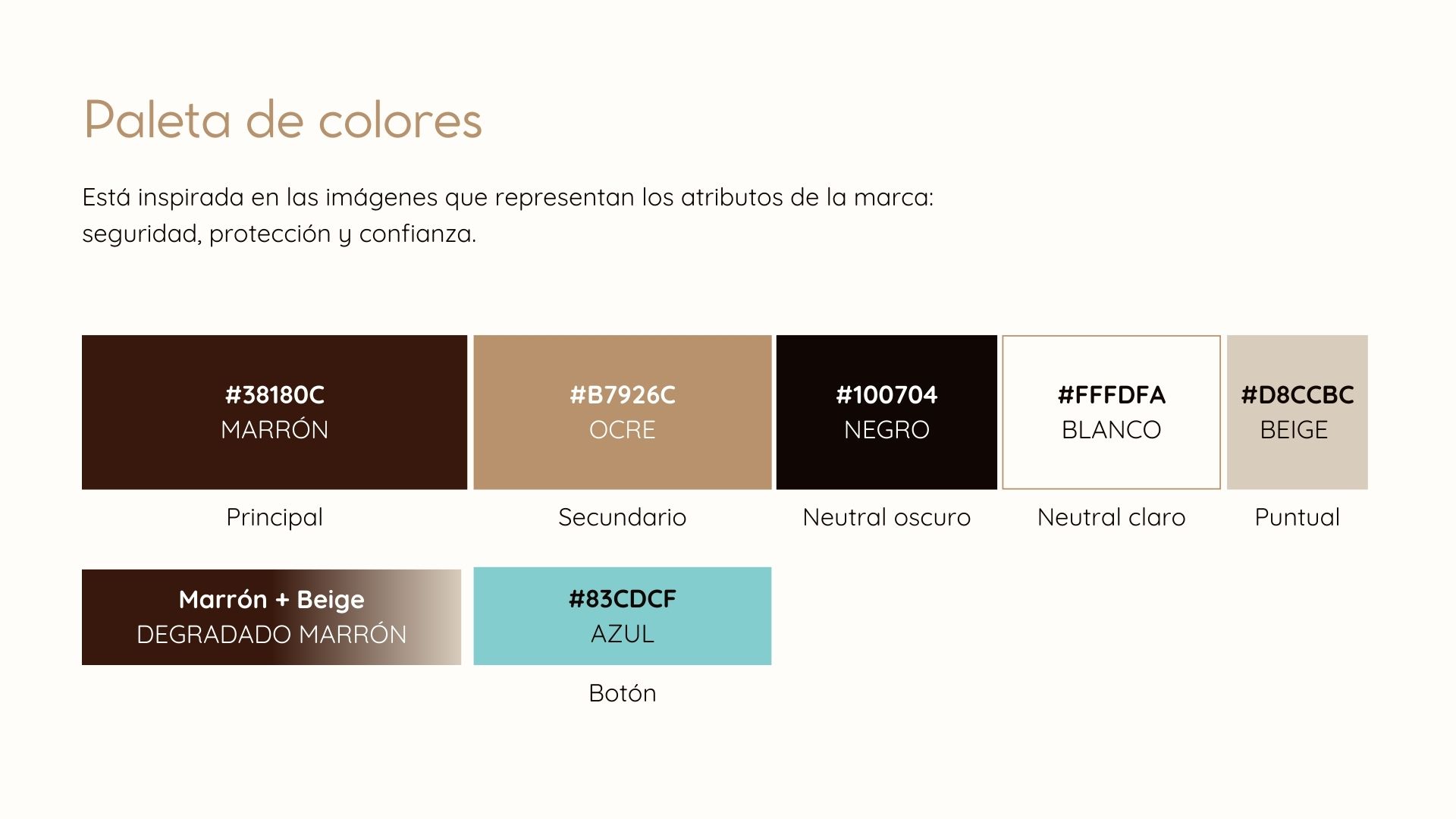 Paleta de colores

Está inspirada en las imágenes que representan los atributos de la marca: seguridad, protección y confianza.

#38180C
MARRÓN

Principal

#B7926C
OCRE

Secundario

#100704
NEGRO

Neutral oscuro

#FFFDFA
BLANCO

Neutral claro

#D8CCBC
BEIGE

Puntual

Marrón + Beige
DEGRADADO MARRÓN

#83CDCF
AZUL

Botón